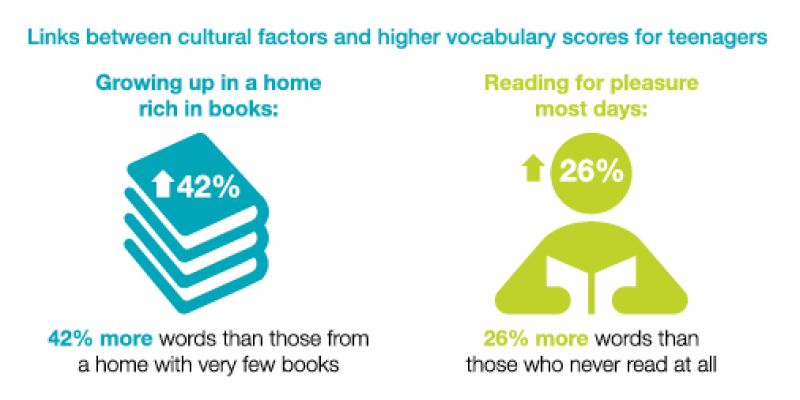 Links between cultural factors and higher vocabulary scores for teenagers

Growing up in a home rich in books:

42%

42% more words than those from a home with very few books

Reading for pleasure most days:

26%

26% more words than those who never read at all