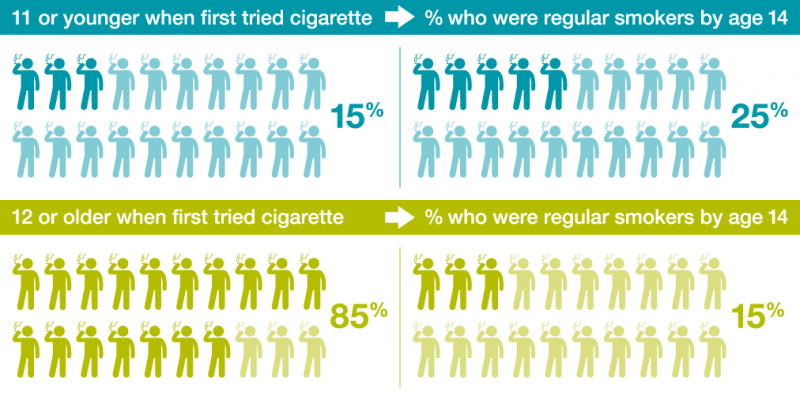 11 or younger when first tried cigarette

% who were regular smokers by age 14

15%

25%

12 or older when first tried cigarette

% who were regular smokers by age 14

85%

15%