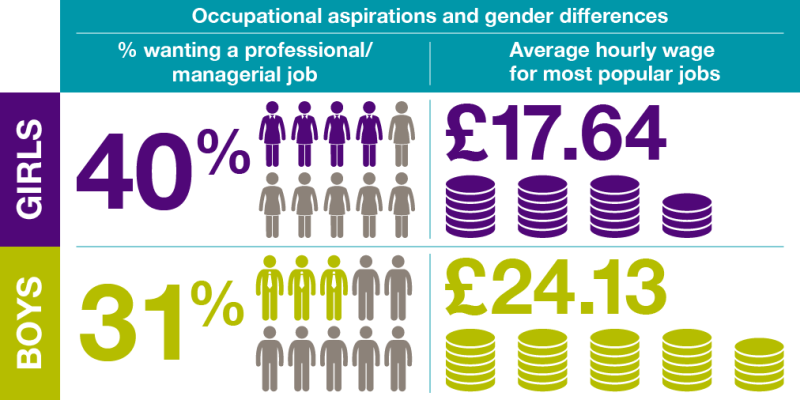 Occupational aspirations and gender differences

| | % wanting a professional/ managerial job | Average hourly wage for most popular jobs |
|---|---|---|
| GIRLS | 40% | £17.64 |
| BOYS | 31% | £24.13 |