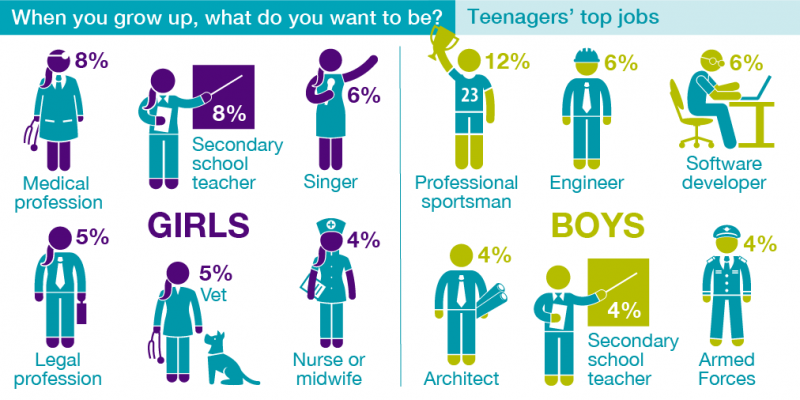 When you grow up, what do you want to be?

Teenagers' top jobs

8%
Medical profession

8%
Secondary school teacher

6%
Singer

GIRLS

5%
Legal profession

5%
Vet

4%
Nurse or midwife

12%
23
Professional sportsman

6%
Engineer

6%
Software developer

BOYS

4%
Architect

4%
Secondary school teacher

4%
Armed Forces