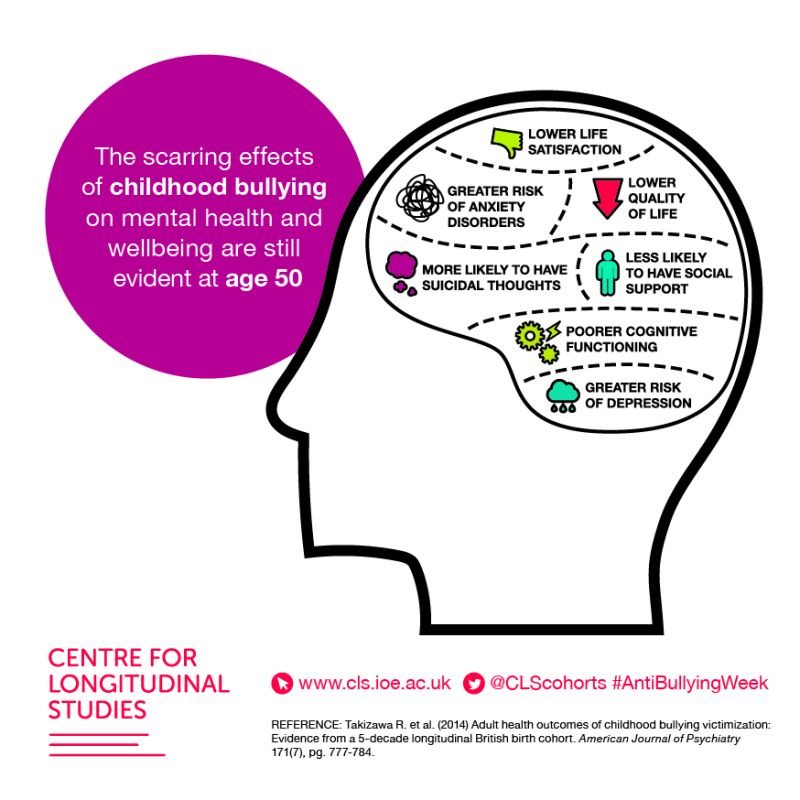 The scarring effects of childhood bullying on mental health and wellbeing are still evident at age 50

LOWER LIFE SATISFACTION

GREATER RISK OF ANXIETY DISORDERS

LOWER QUALITY OF LIFE

MORE LIKELY TO HAVE SUICIDAL THOUGHTS

LESS LIKELY TO HAVE SOCIAL SUPPORT

POORER COGNITIVE FUNCTIONING

GREATER RISK OF DEPRESSION

CENTRE FOR LONGITUDINAL STUDIES

www.cls.ioe.ac.uk @CLScohorts #AntiBullyingWeek

REFERENCE: Takizawa R. et al. (2014) Adult health outcomes of childhood bullying victimization: Evidence from a 5-decade longitudinal British birth cohort. American Journal of Psychiatry 171(7), pg. 777-784.